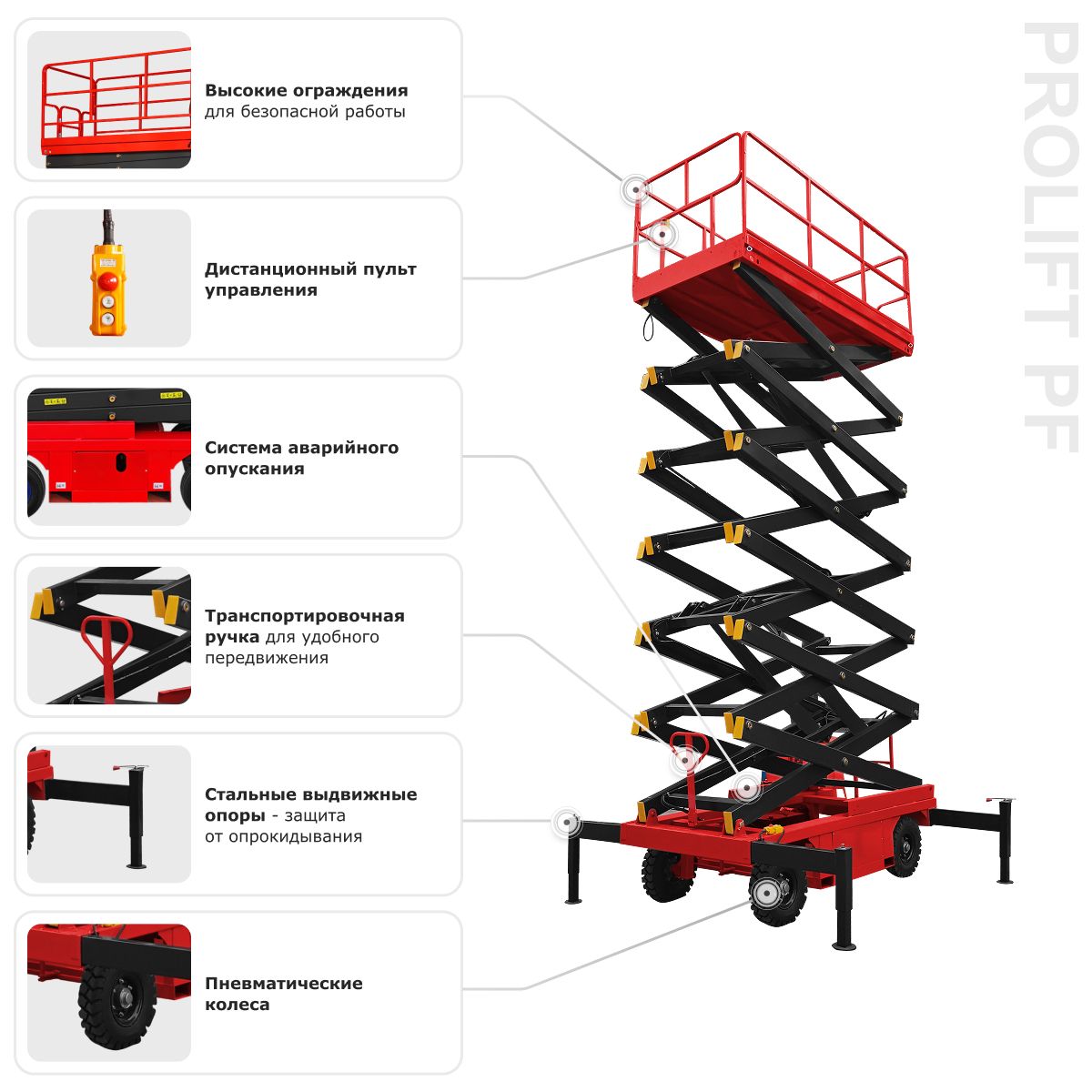 Высокие ограждения для безопасной работы

Дистанционный пульт управления

Система аварийного опускания

Транспортировочная ручка для удобного передвижения

Стальные выдвижные опоры - защита от опрокидывания

Пневматические колеса

PROLIFT PF