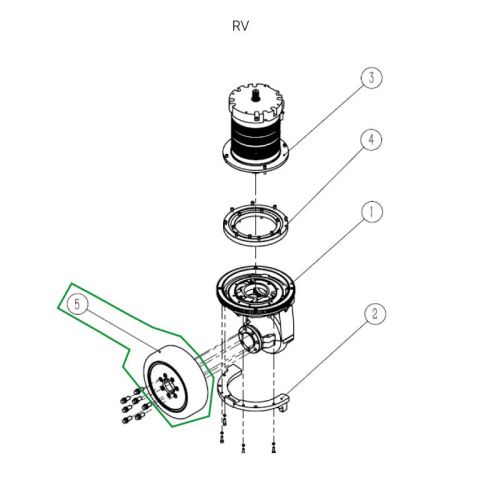 RV

3

4

1

5

2