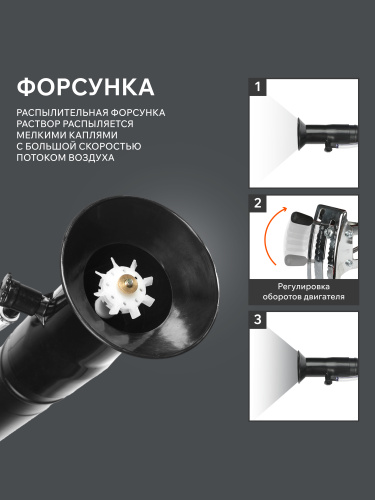 ФОРСУНКА

РАСПЫЛИТЕЛЬНАЯ ФОРСУНКА РАСТВОР РАСПЫЛЯЕТСЯ МЕЛКИМИ КАПЛЯМИ С БОЛЬШОЙ СКОРОСТЬЮ ПОТОКОМ ВОЗДУХА

1

2

Регулировка оборотов двигателя

3