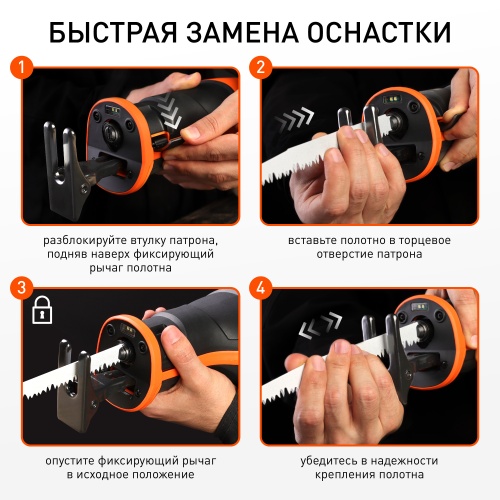 БЫСТРАЯ ЗАМЕНА ОСНАСТКИ

1

разблокируйте втулку патрона, подняв наверх фиксирующий рычаг полотна

2

вставьте полотно в торцевое отверстие патрона

3

опустите фиксирующий рычаг в исходное положение

4

убедитесь в надежности крепления полотна